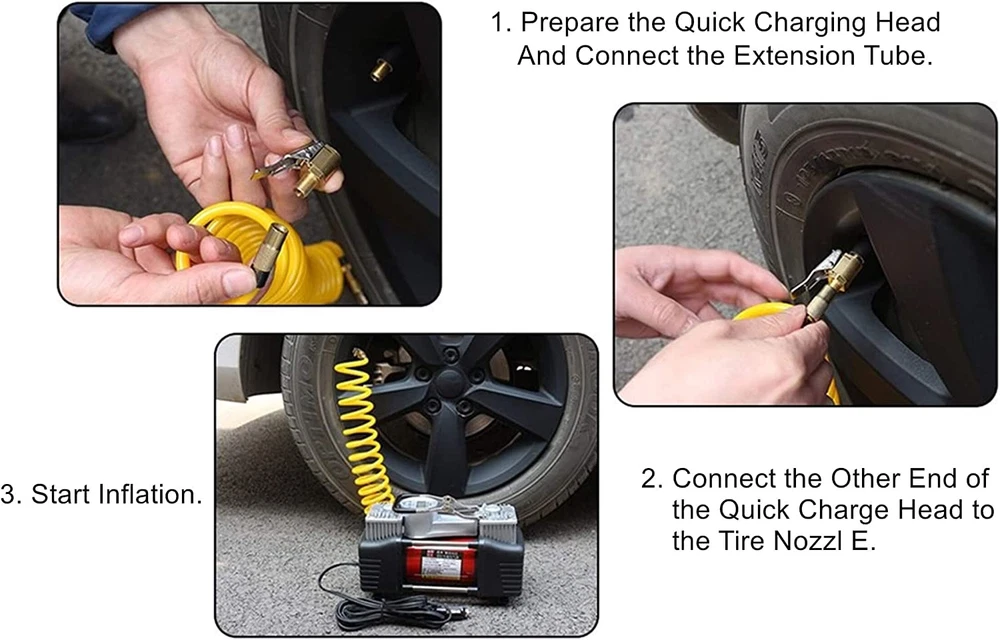 1. Prepare the Quick Charging Head And Connect the Extension Tube.

2. Connect the Other End of the Quick Charge Head to the Tire Nozzl E.

3. Start Inflation.