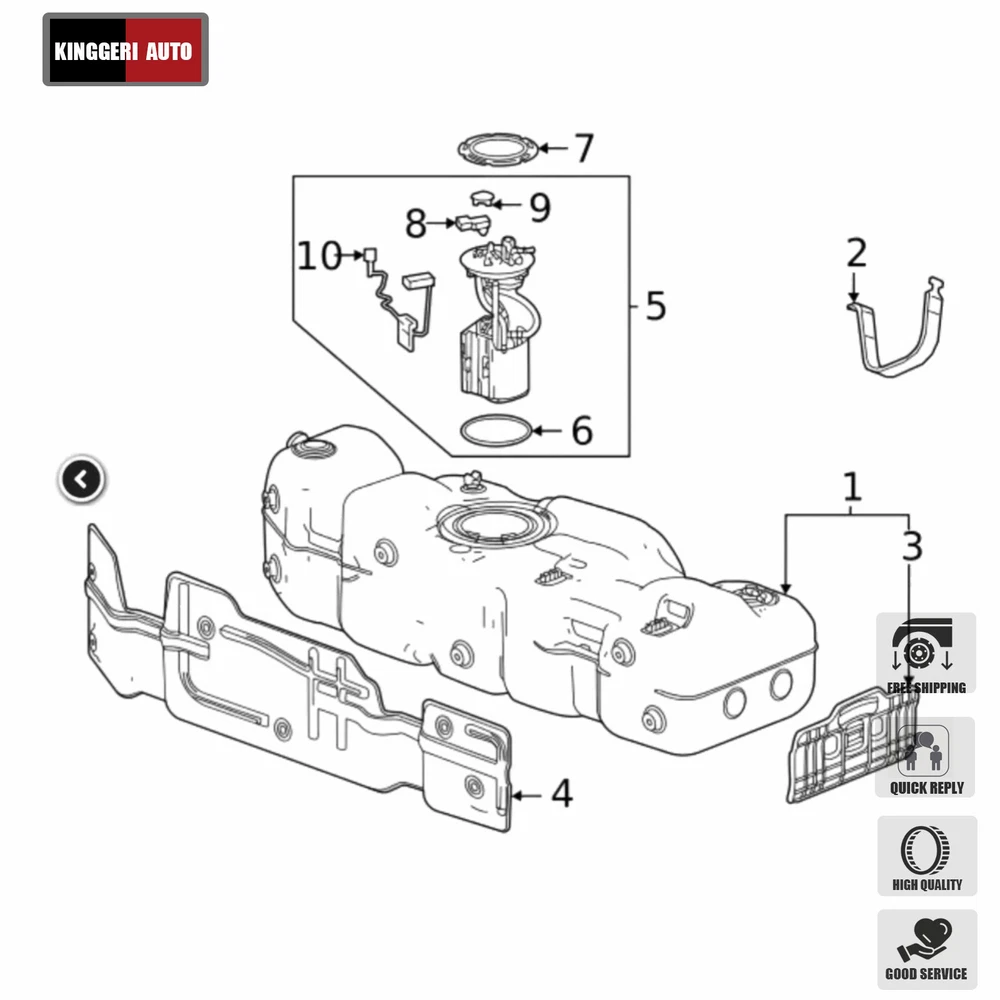 KINGGERI AUTO

7
9
8
10
5
2
6
1
3
4

FREE SHIPPING
QUICK REPLY
HIGH QUALITY
GOOD SERVICE